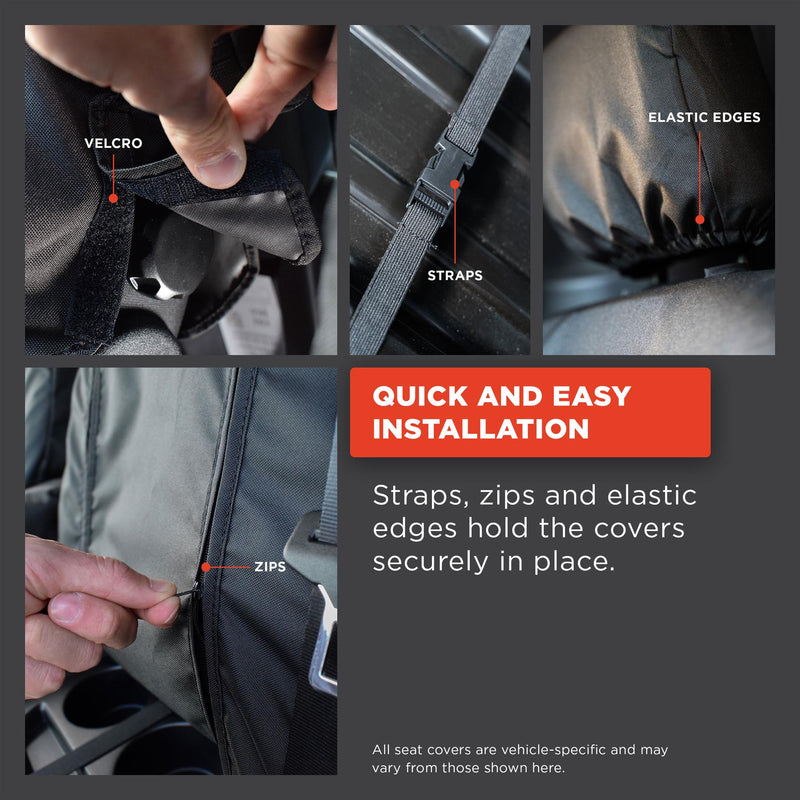 VELCRO

STRAPS

ELASTIC EDGES

ZIPS

QUICK AND EASY INSTALLATION

Straps, zips and elastic edges hold the covers securely in place.

All seat covers are vehicle-specific and may vary from those shown here.