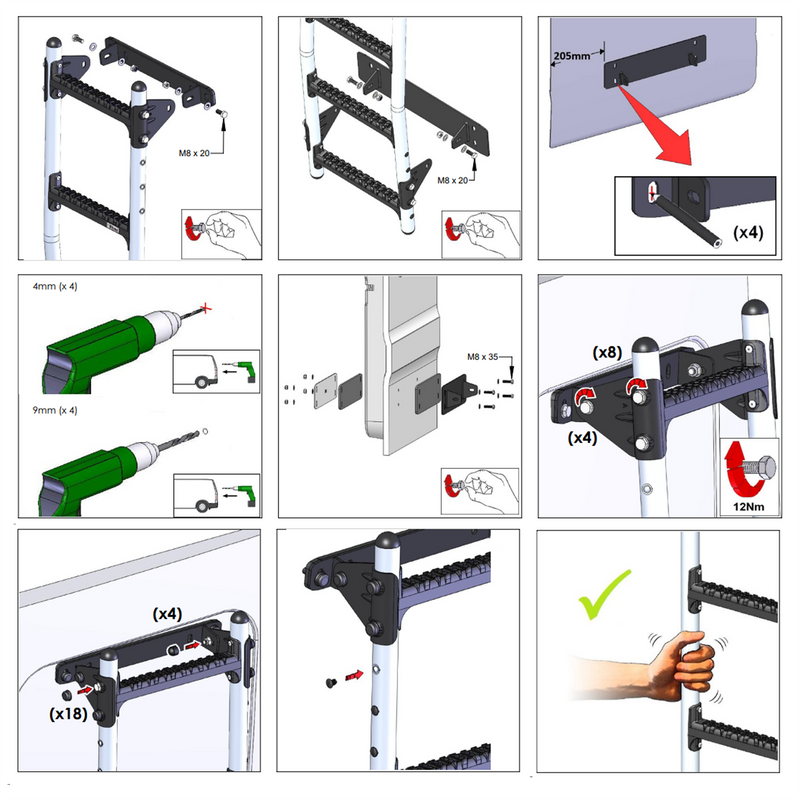 M8 x 20

M8 x 20

205mm

(x4)

4mm (x 4)

9mm (x 4)

M8 x 35

(x8)

(x4)

12Nm

(x4)

(x18)